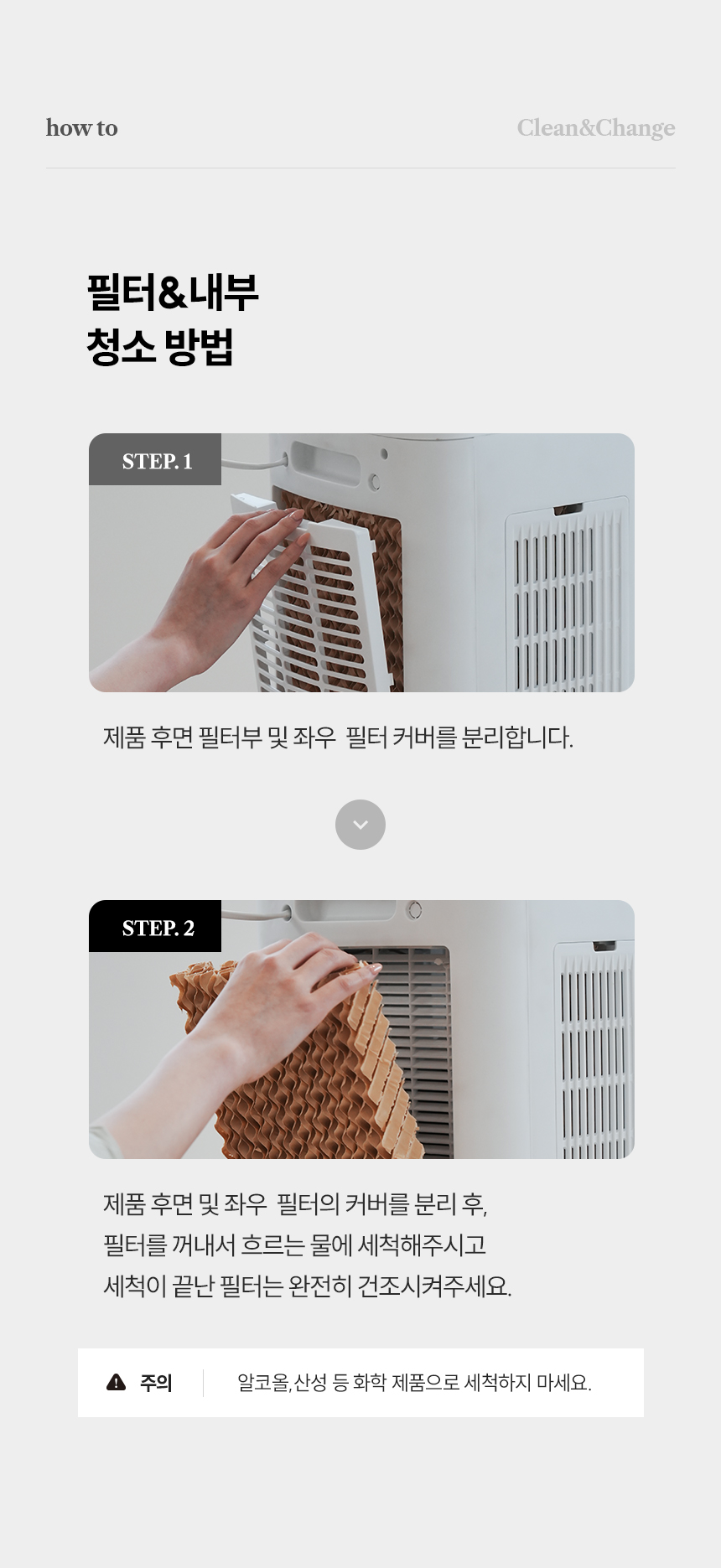 how to

Clean&Change

필터&내부
청소 방법

STEP. 1

제품 후면 필터부 및 좌우 필터 커버를 분리합니다.

STEP. 2

제품 후면 및 좌우 필터의 커버를 분리 후,
필터를 꺼내서 흐르는 물에 세척해주시고
세척이 끝난 필터는 완전히 건조시켜주세요.

주의

알코올, 산성 등 화학 제품으로 세척하지 마세요.