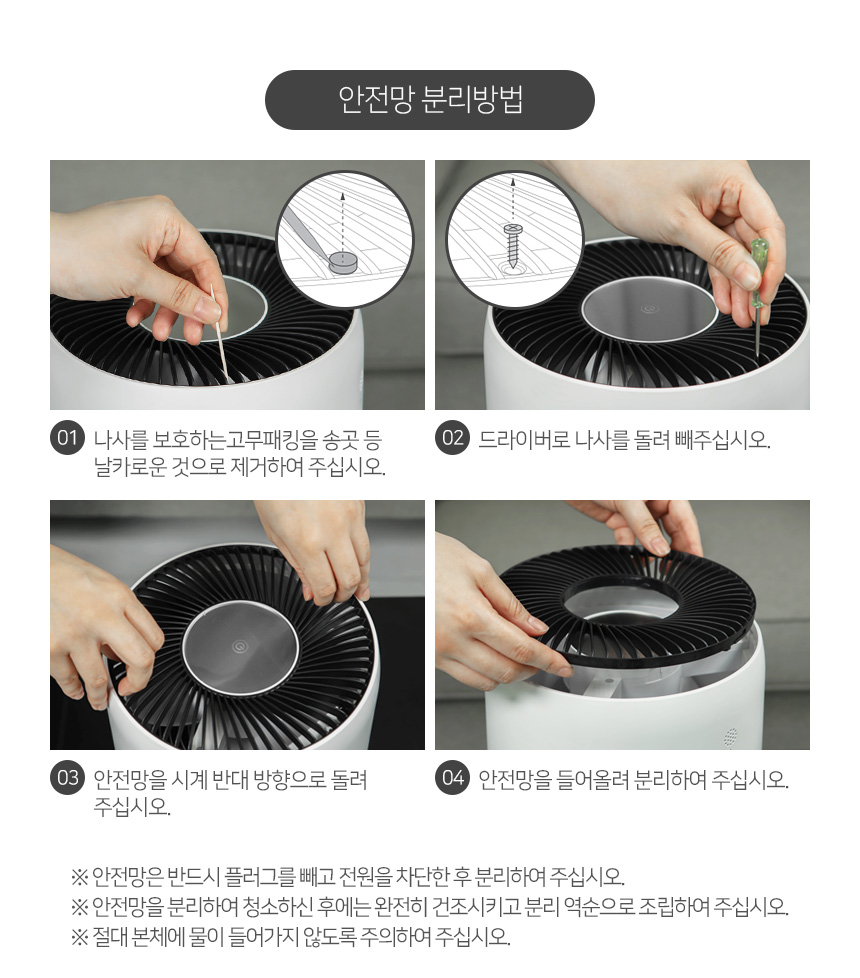 안전망 분리방법

01 나사를 보호하는고무패킹을 송곳 등 날카로운 것으로 제거하여 주십시오.

02 드라이버로 나사를 돌려 빼주십시오.

03 안전망을 시계 반대 방향으로 돌려 주십시오.

04 안전망을 들어올려 분리하여 주십시오.

※ 안전망은 반드시 플러그를 빼고 전원을 차단한 후 분리하여 주십시오.
※ 안전망을 분리하여 청소하신 후에는 완전히 건조시키고 분리 역순으로 조립하여 주십시오.
※ 절대 본체에 물이 들어가지 않도록 주의하여 주십시오.