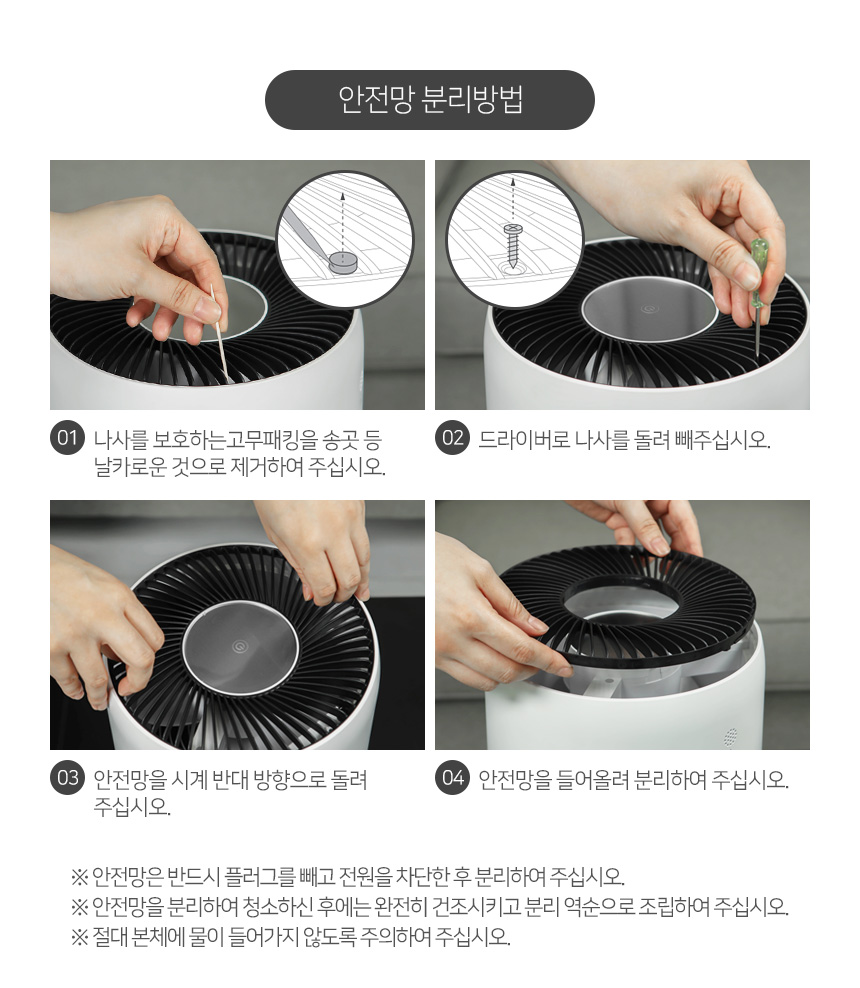 안전망 분리방법

01 나사를 보호하는고무패킹을 송곳 등 날카로운 것으로 제거하여 주십시오.

02 드라이버로 나사를 돌려 빼주십시오.

03 안전망을 시계 반대 방향으로 돌려 주십시오.

04 안전망을 들어올려 분리하여 주십시오.

※ 안전망은 반드시 플러그를 빼고 전원을 차단한 후 분리하여 주십시오.
※ 안전망을 분리하여 청소하신 후에는 완전히 건조시키고 분리 역순으로 조립하여 주십시오.
※ 절대 본체에 물이 들어가지 않도록 주의하여 주십시오.