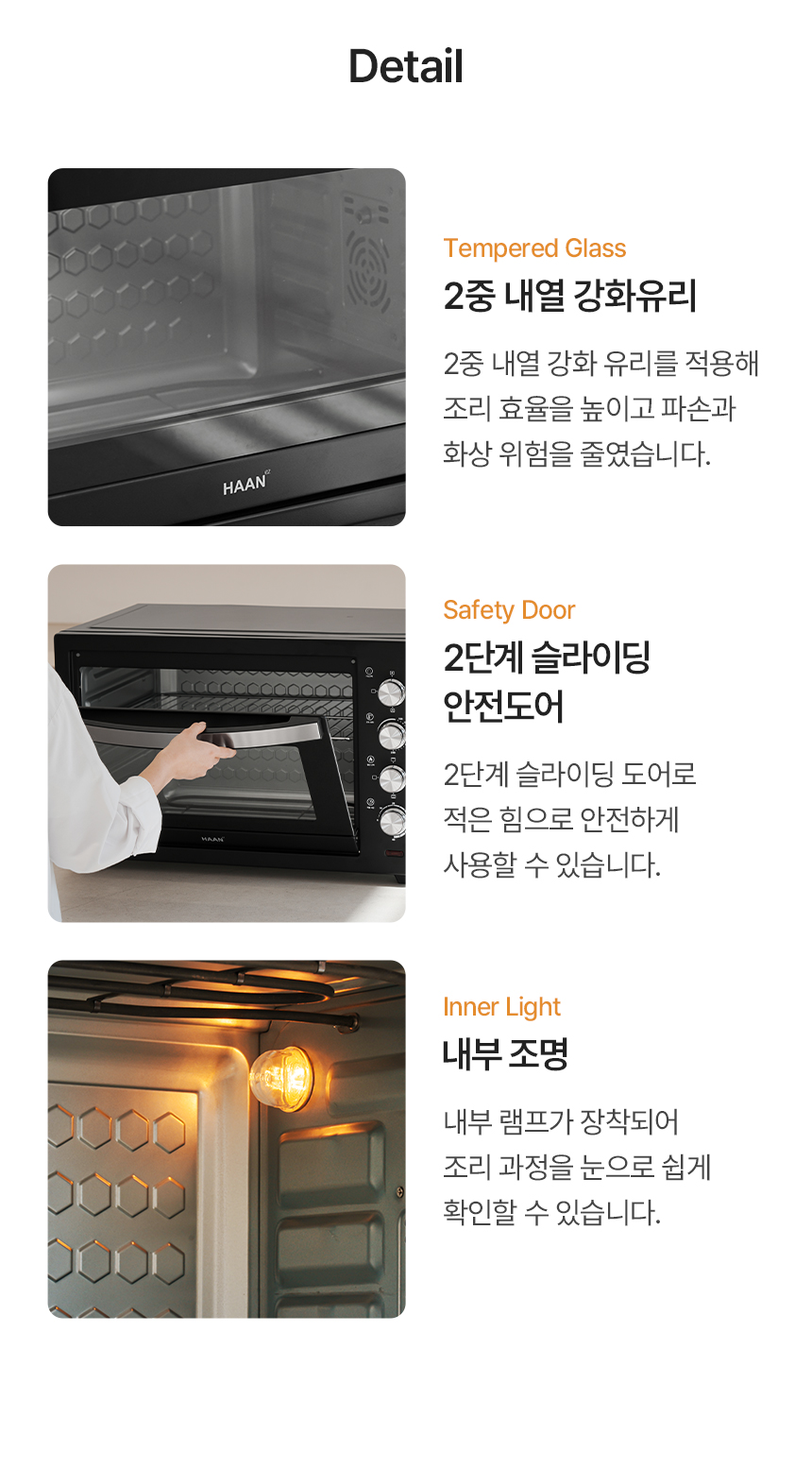 Detail

HAAN

Tempered Glass

2중 내열 강화유리

2중 내열 강화 유리를 적용해 조리 효율을 높이고 파손과 화상 위험을 줄였습니다.

HAAN

Safety Door

2단계 슬라이딩 안전도어

2단계 슬라이딩 도어로 적은 힘으로 안전하게 사용할 수 있습니다.

Inner Light

내부 조명

내부 램프가 장착되어 조리 과정을 눈으로 쉽게 확인할 수 있습니다.